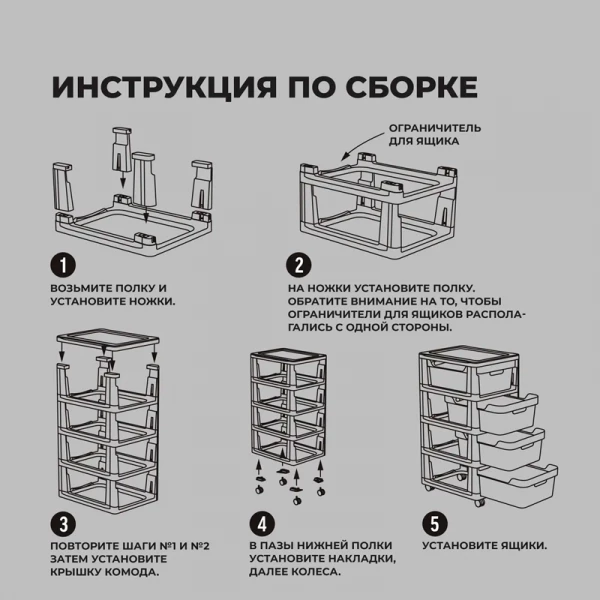 ИНСТРУКЦИЯ ПО СБОРКЕ

ОГРАНИЧИТЕЛЬ ДЛЯ ЯЩИКА

1

ВОЗЬМИТЕ ПОЛКУ И УСТАНОВИТЕ НОЖКИ.

2

НА НОЖКИ УСТАНОВИТЕ ПОЛКУ. ОБРАТИТЕ ВНИМАНИЕ НА ТО, ЧТОБЫ ОГРАНИЧИТЕЛИ ДЛЯ ЯЩИКОВ РАСПОЛАГАЛИСЬ С ОДНОЙ СТОРОНЫ.

3

ПОВТОРИТЕ ШАГИ №1 И №2 ЗАТЕМ УСТАНОВИТЕ КРЫШКУ КОМОДА.

4

В ПАЗЫ НИЖНЕЙ ПОЛКИ УСТАНОВИТЕ НАКЛАДКИ, ДАЛЕЕ КОЛЕСА.

5

УСТАНОВИТЕ ЯЩИКИ.